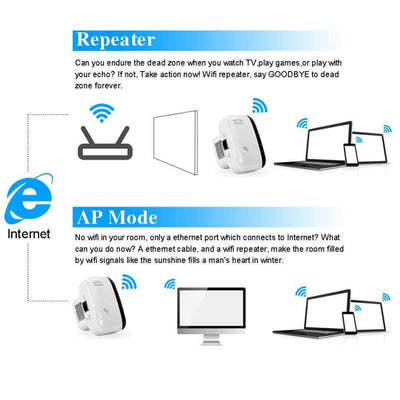 Repeater

Can you endure the dead zone when you watch TV,play games,or play with your echo? If not, Take action now! Wifi repeater, say GOODBYE to dead zone forever.

Internet

AP Mode

No wifi in your room, only a ethernet port which connects to Internet? What can you do now? A ethernet cable, and a wifi repeater, make the room filled by wifi signals like the sunshine fills a man's heart in winter.