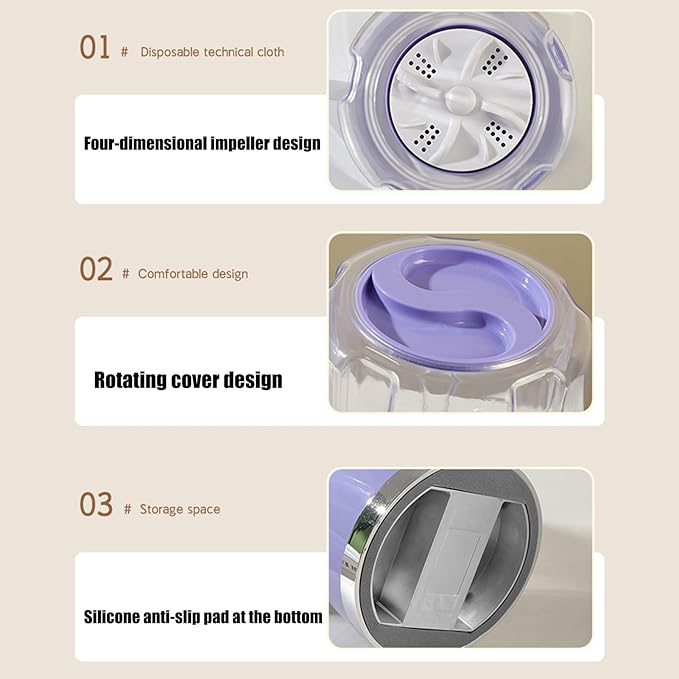 01 # Disposable technical cloth

Four-dimensional impeller design

02 # Comfortable design

Rotating cover design

03 # Storage space

Silicone anti-slip pad at the bottom