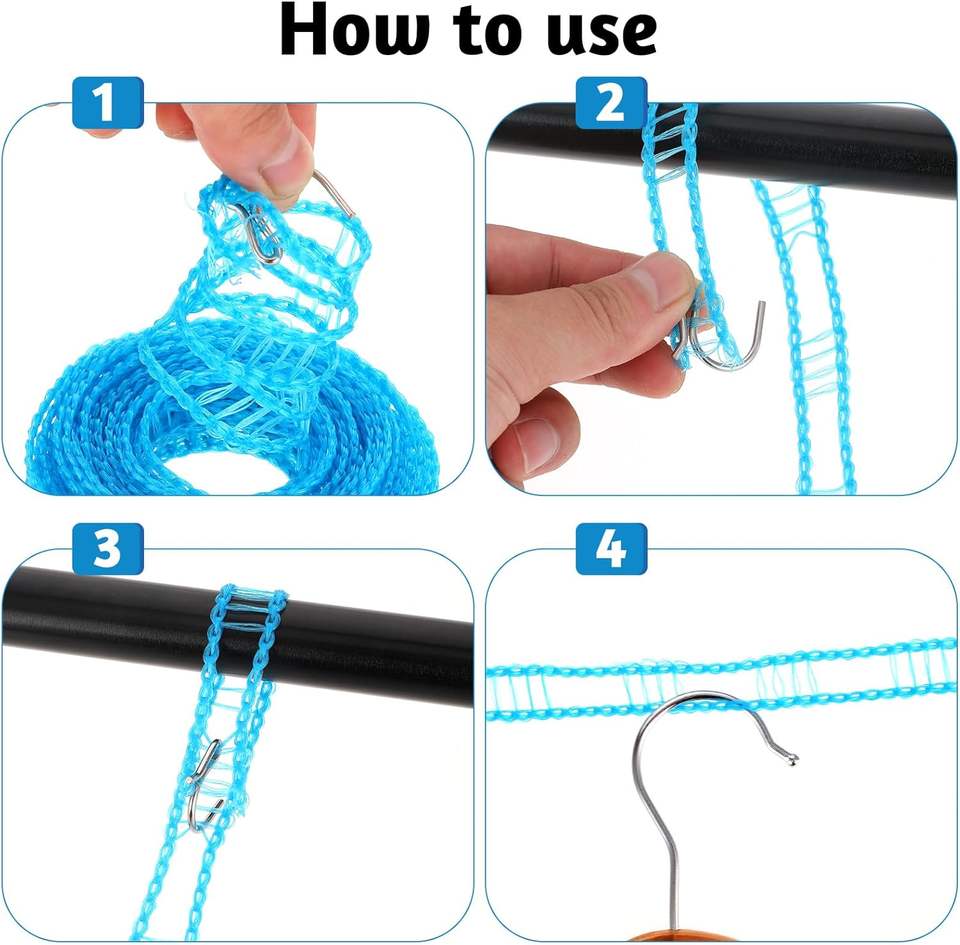 How to use

1

2

3

4