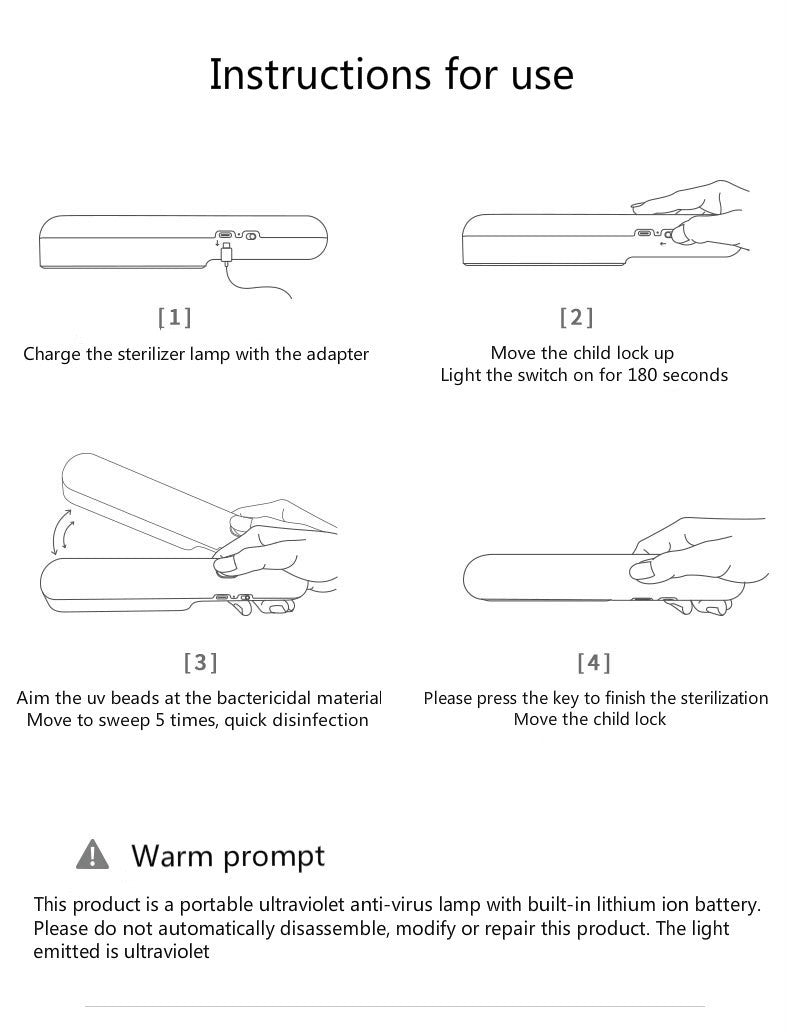 Instructions for use

[1]
Charge the sterilizer lamp with the adapter

[2]
Move the child lock up
Light the switch on for 180 seconds

[3]
Aim the uv beads at the bactericidal material
Move to sweep 5 times, quick disinfection

[4]
Please press the key to finish the sterilization
Move the child lock

Warm prompt

This product is a portable ultraviolet anti-virus lamp with built-in lithium ion battery. Please do not automatically disassemble, modify or repair this product. The light emitted is ultraviolet