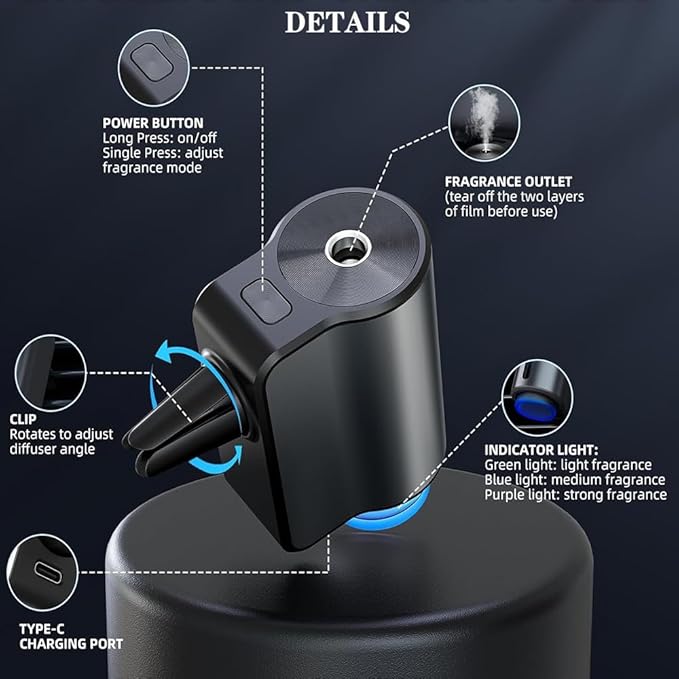 DETAILS

POWER BUTTON
Long Press: on/off
Single Press: adjust fragrance mode

FRAGRANCE OUTLET
(tear off the two layers of film before use)

CLIP
Rotates to adjust diffuser angle

INDICATOR LIGHT:
Green light: light fragrance
Blue light: medium fragrance
Purple light: strong fragrance

TYPE-C
CHARGING PORT