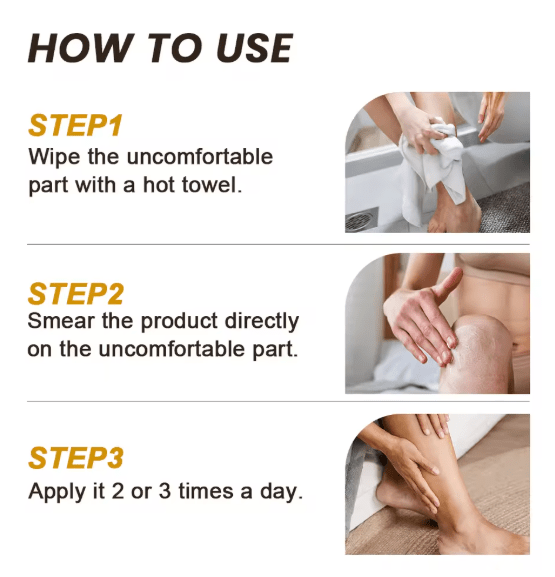 HOW TO USE

STEP1
Wipe the uncomfortable part with a hot towel.

STEP2
Smear the product directly on the uncomfortable part.

STEP3
Apply it 2 or 3 times a day.