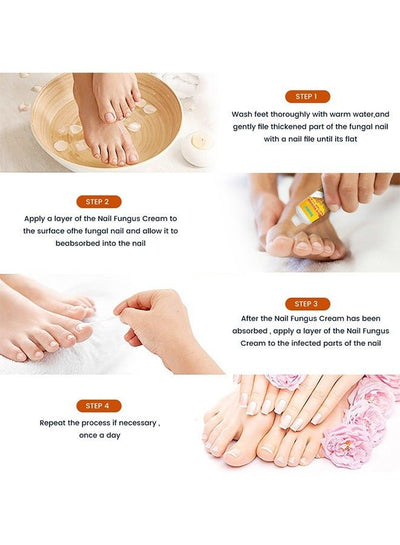 STEP 1

Wash feet thoroughly with warm water,and gently file thickened part of the fungal nail with a nail file until its flat

STEP 2

Apply a layer of the Nail Fungus Cream to the surface ofhe fungal nail and allow it to beabsorbed into the nail

STEP 3

After the Nail Fungus Cream has been absorbed , apply a layer of the Nail Fungus Cream to the infected parts of the nail

STEP 4

Repeat the process if necessary , once a day