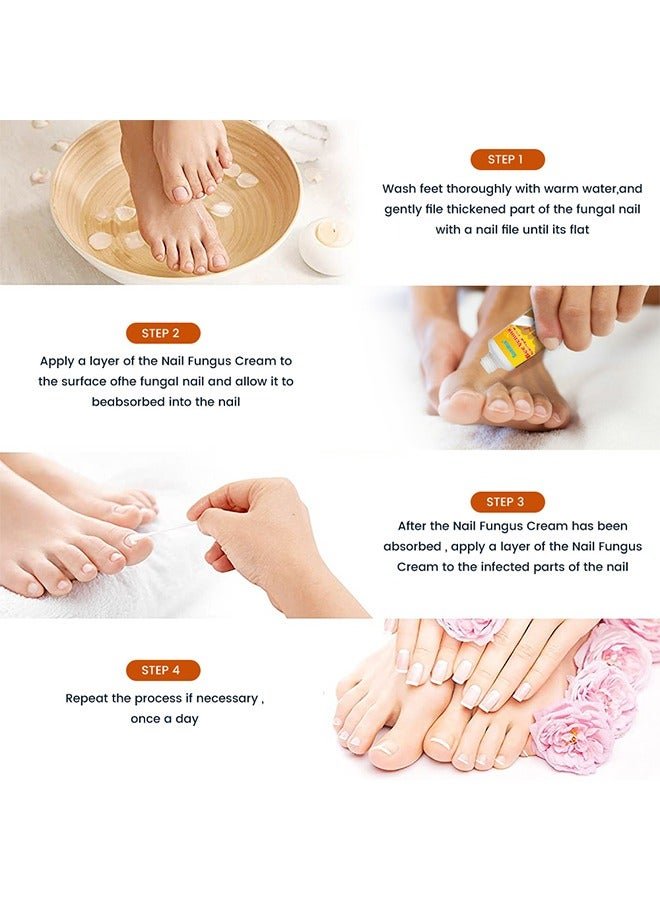 STEP 1

Wash feet thoroughly with warm water,and gently file thickened part of the fungal nail with a nail file until its flat

STEP 2

Apply a layer of the Nail Fungus Cream to the surface ofhe fungal nail and allow it to beabsorbed into the nail

STEP 3

After the Nail Fungus Cream has been absorbed , apply a layer of the Nail Fungus Cream to the infected parts of the nail

STEP 4

Repeat the process if necessary , once a day