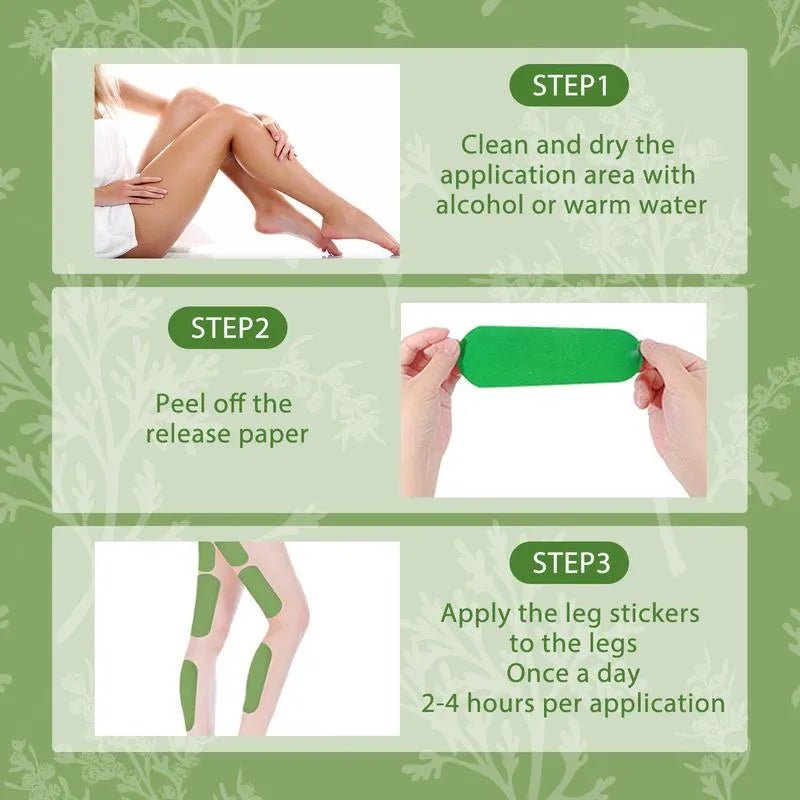 STEP1

Clean and dry the application area with alcohol or warm water

STEP2

Peel off the release paper

STEP3

Apply the leg stickers to the legs
Once a day
2-4 hours per application