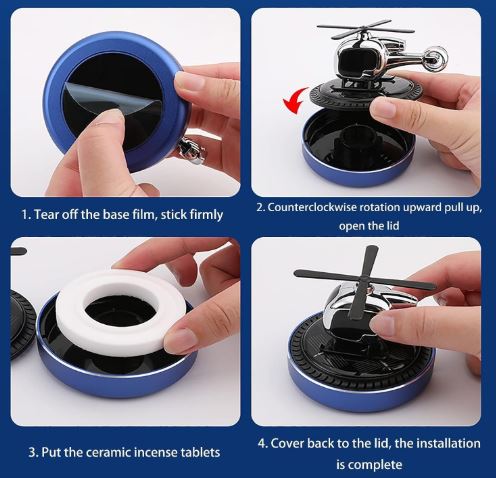 1. Tear off the base film, stick firmly

2. Counterclockwise rotation upward pull up, open the lid

3. Put the ceramic incense tablets

4. Cover back to the lid, the installation is complete