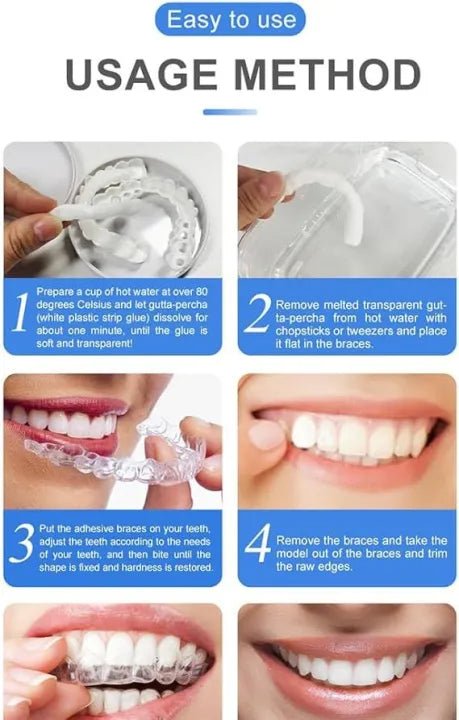 Easy to use

USAGE METHOD

1 Prepare a cup of hot water at over 80 degrees Celsius and let gutta-percha (white plastic strip glue) dissolve for about one minute, until the glue is soft and transparent!

2 Remove melted transparent gutta-percha from hot water with chopsticks or tweezers and place it flat in the braces.

3 Put the adhesive braces on your teeth, adjust the teeth according to the needs of your teeth, and then bite until the shape is fixed and hardness is restored.

4 Remove the braces and take the model out of the braces and trim the raw edges.