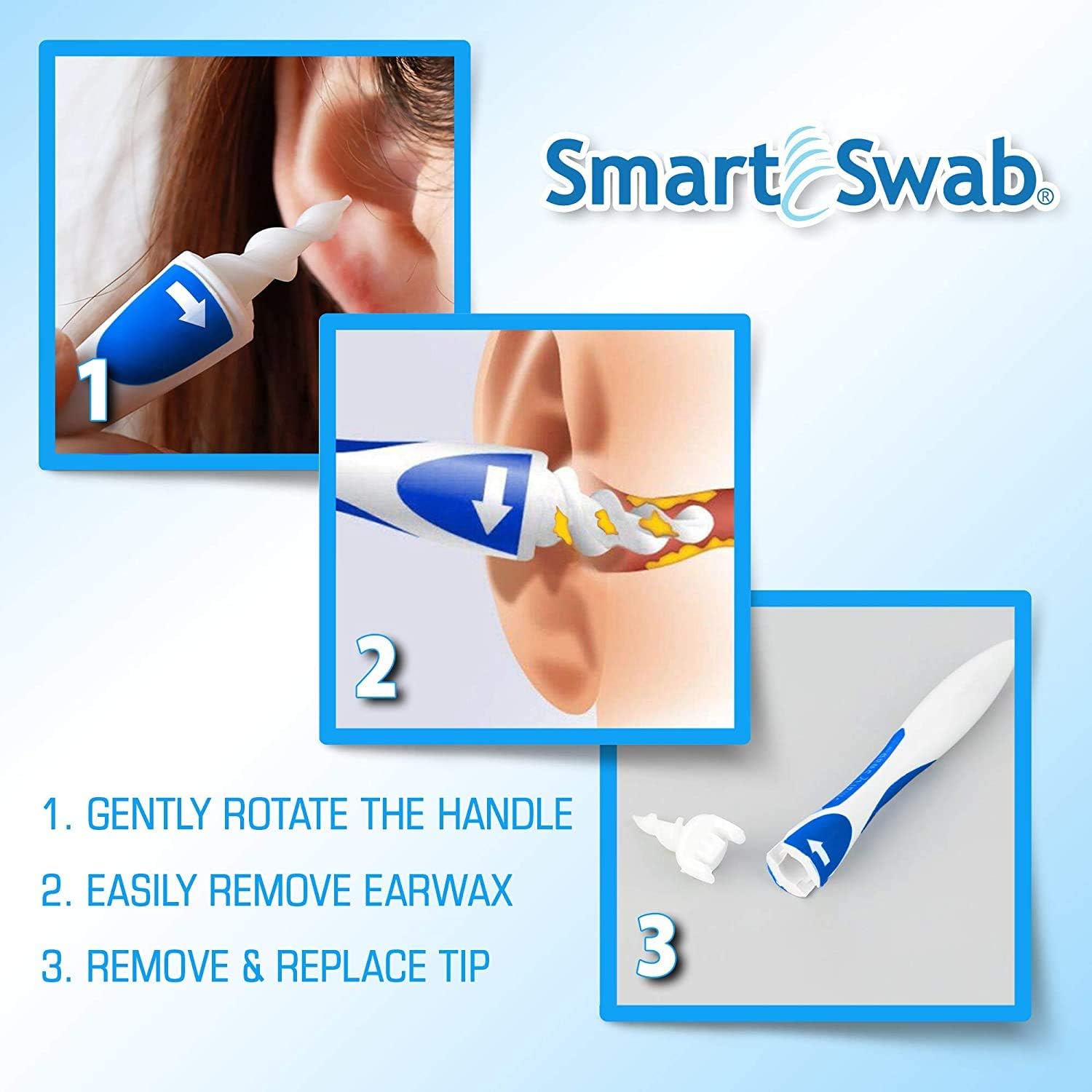 1

Smart Swab®

2

3

1. GENTLY ROTATE THE HANDLE

2. EASILY REMOVE EARWAX

3. REMOVE & REPLACE TIP