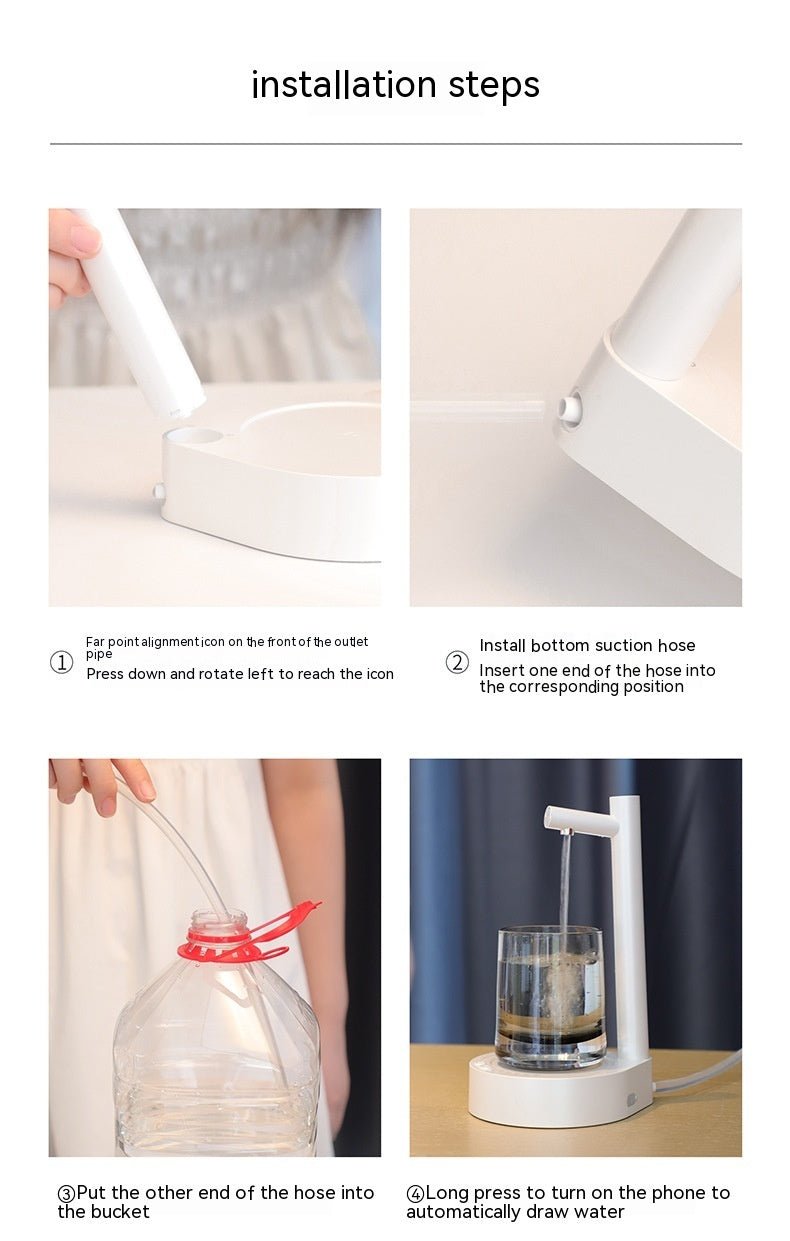 installation steps

① Far point alignment icon on the front of the outlet pipe
Press down and rotate left to reach the icon

② Install bottom suction hose
Insert one end of the hose into the corresponding position

③Put the other end of the hose into the bucket

④Long press to turn on the phone to automatically draw water