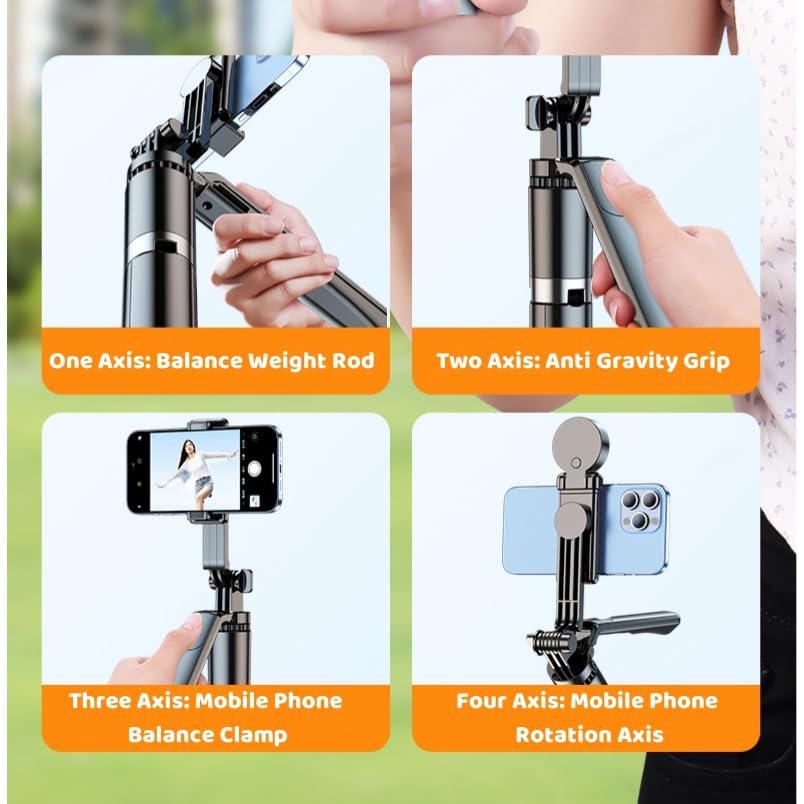 One Axis: Balance Weight Rod

Two Axis: Anti Gravity Grip

Three Axis: Mobile Phone Balance Clamp

Four Axis: Mobile Phone Rotation Axis