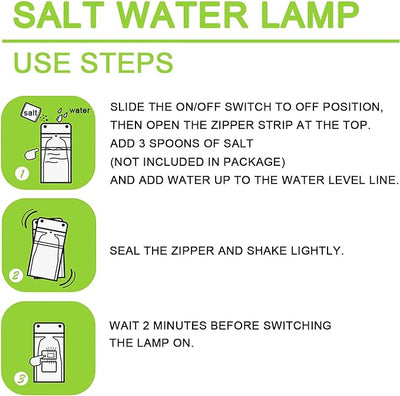 SALT WATER LAMP

USE STEPS

salt
water
1

SLIDE THE ON/OFF SWITCH TO OFF POSITION, THEN OPEN THE ZIPPER STRIP AT THE TOP. ADD 3 SPOONS OF SALT (NOT INCLUDED IN PACKAGE) AND ADD WATER UP TO THE WATER LEVEL LINE.

2

SEAL THE ZIPPER AND SHAKE LIGHTLY.

3

WAIT 2 MINUTES BEFORE SWITCHING THE LAMP ON.