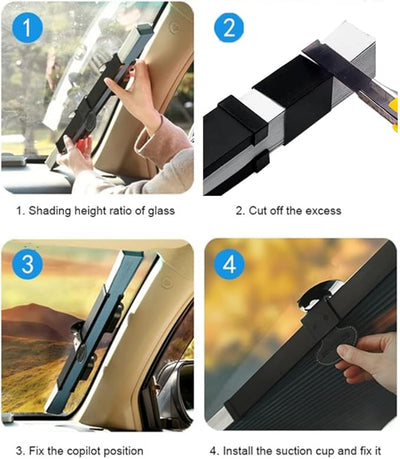 1

2

1. Shading height ratio of glass

2. Cut off the excess

3

4

3. Fix the copilot position

4. Install the suction cup and fix it