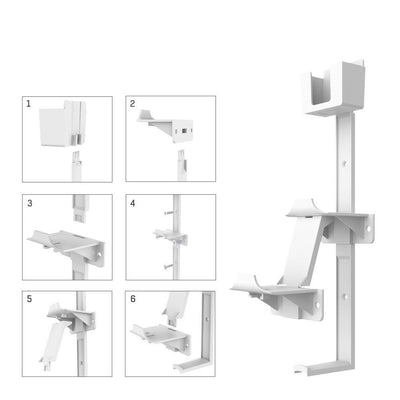 1

2

3

4

5

6