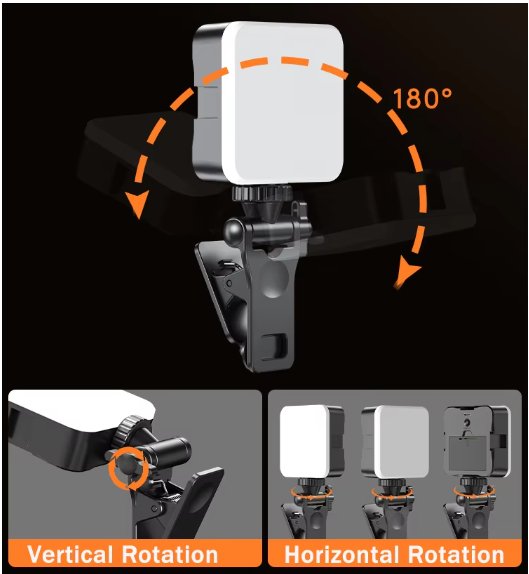 180°

Vertical Rotation

Horizontal Rotation