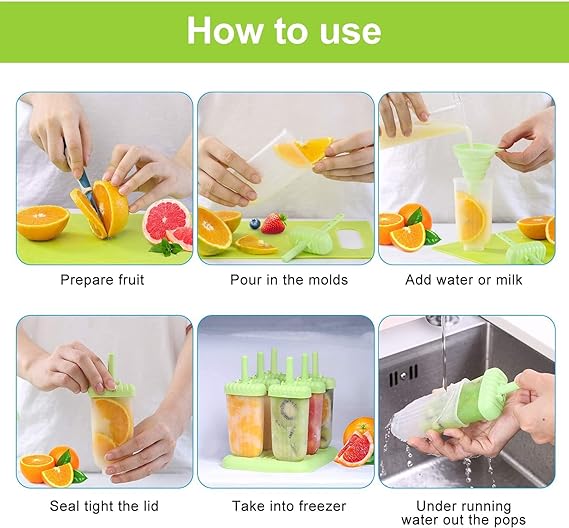 How to use

Prepare fruit

Pour in the molds

Add water or milk

Seal tight the lid

Take into freezer

Under running water out the pops