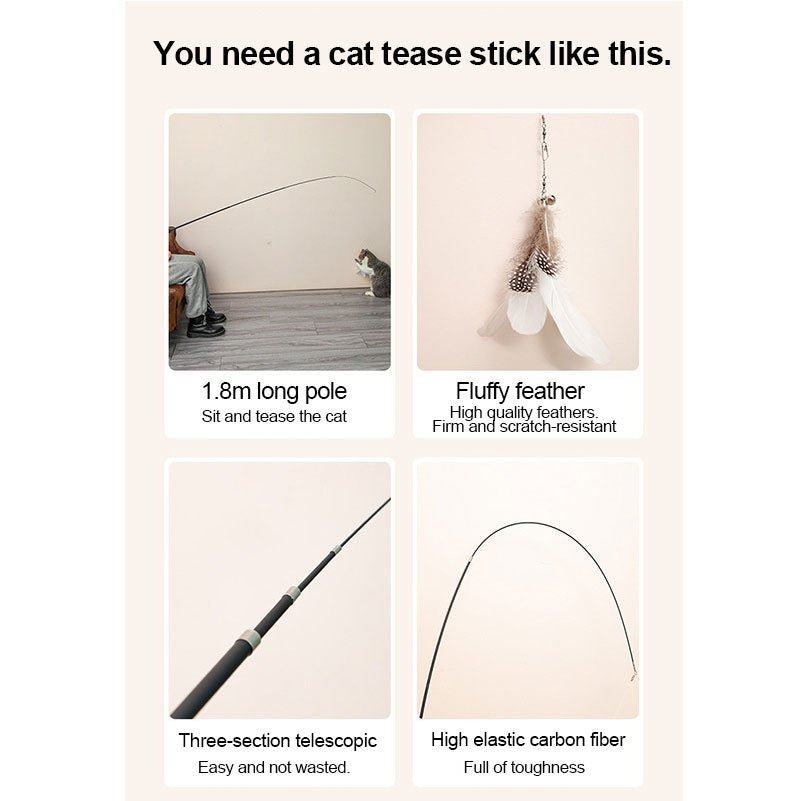 You need a cat tease stick like this.

1.8m long pole
Sit and tease the cat

Fluffy feather
High quality feathers.
Firm and scratch-resistant

Three-section telescopic
Easy and not wasted.

High elastic carbon fiber
Full of toughness