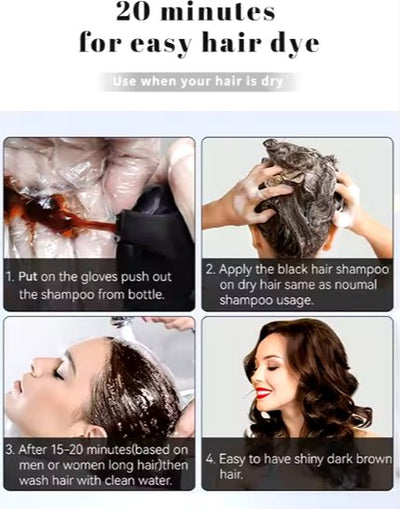 20 minutes
for easy hair dye

Use when your hair is dry

1. Put on the gloves push out the shampoo from bottle.

2. Apply the black hair shampoo on dry hair same as noumal shampoo usage.

3. After 15-20 minutes(based on men or women long hair)then wash hair with clean water.

4. Easy to have shiny dark brown hair.