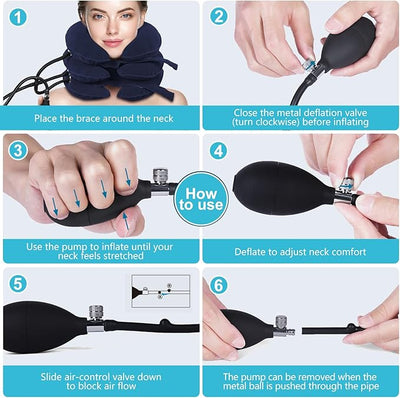 1
Place the brace around the neck

2
Close the metal deflation valve (turn clockwise) before inflating

3
Use the pump to inflate until your neck feels stretched

How to use

4
Deflate to adjust neck comfort

5
Slide air-control valve down to block air flow

6
The pump can be removed when the metal ball is pushed through the pipe