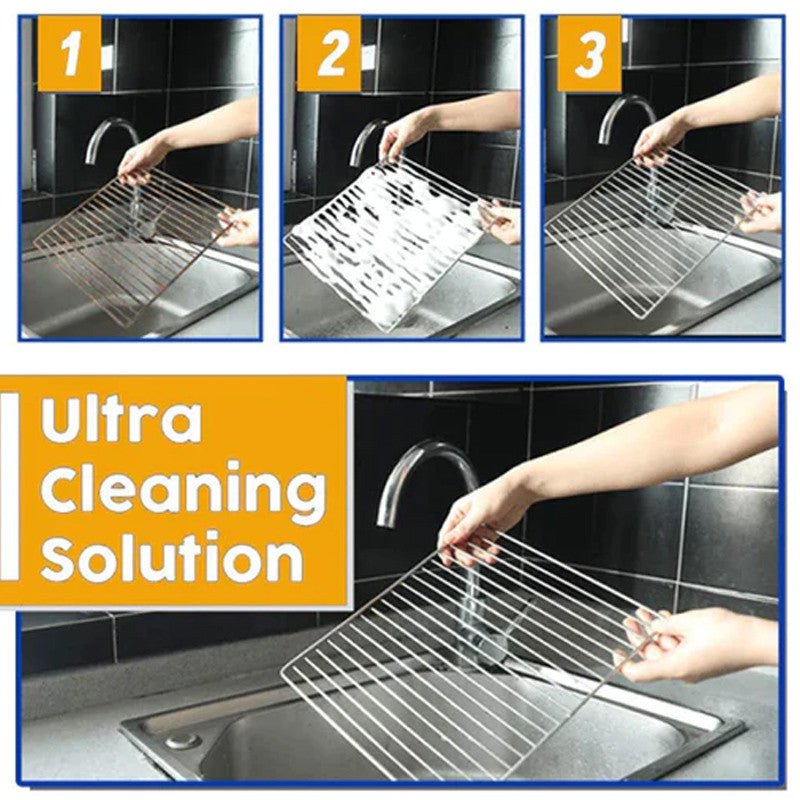 1

2

3

Ultra Cleaning Solution