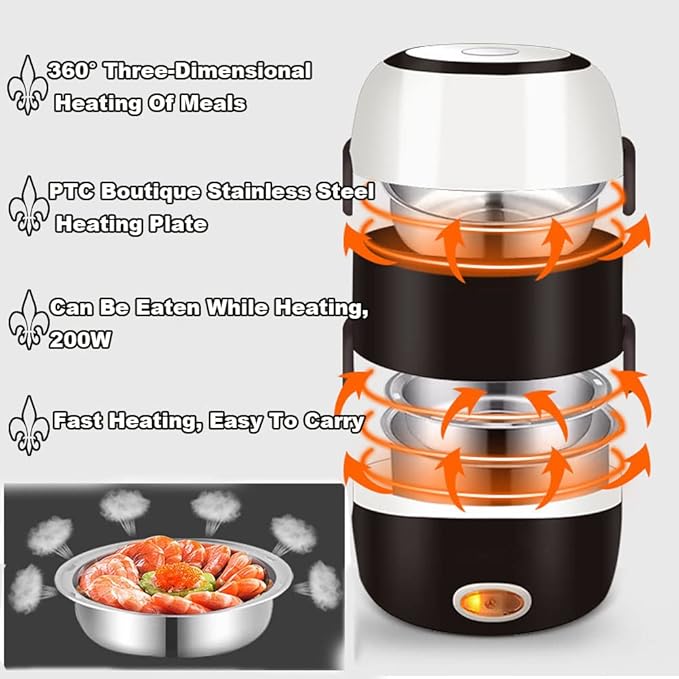 360° Three-Dimensional Heating Of Meals

PTC Boutique Stainless Steel Heating Plate

Can Be Eaten While Heating, 200W

Fast Heating, Easy To Carry