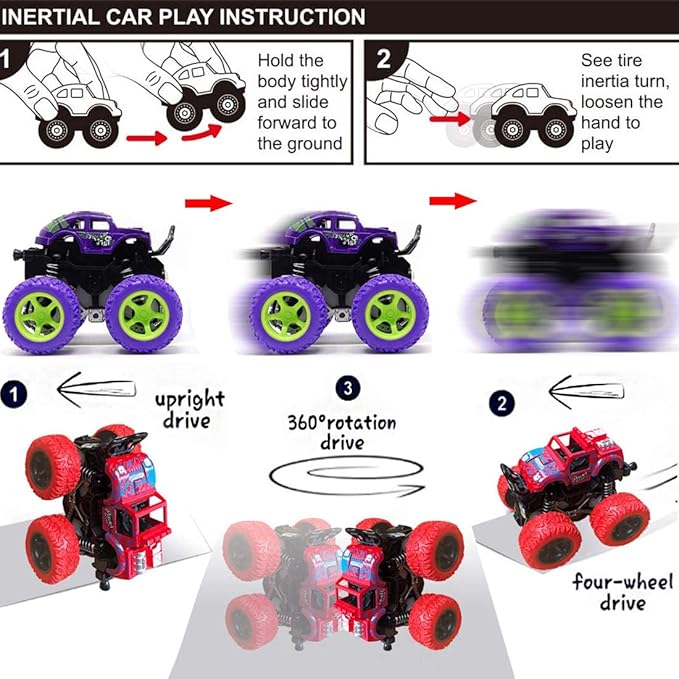 INERTIAL CAR PLAY INSTRUCTION

1

Hold the body tightly and slide forward to the ground

2

See tire inertia turn, loosen the hand to play

1

upright drive

3

360°rotation drive

2

four-wheel drive