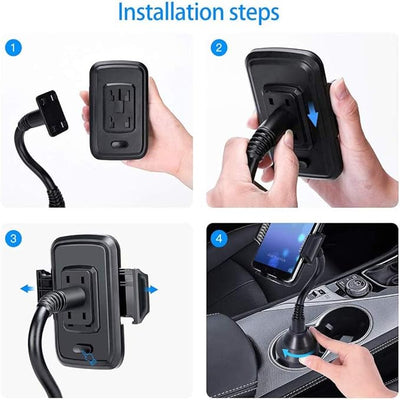 Installation steps

1

2

3

4