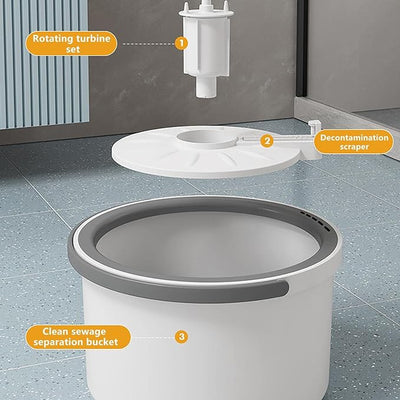 Rotating turbine set

1

2

Decontamination scraper

Clean sewage separation bucket

3