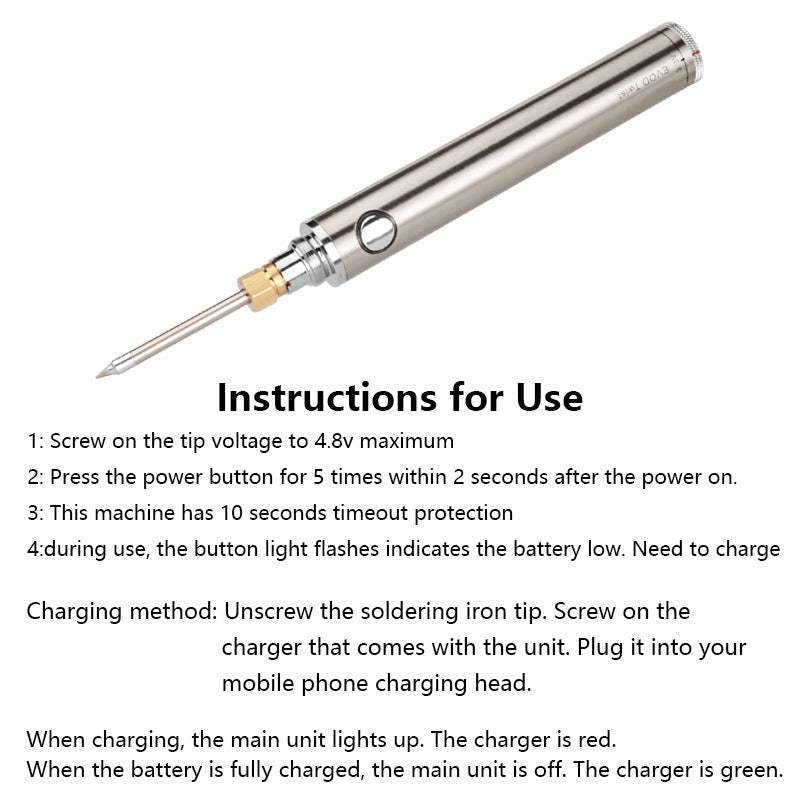 EVOD Twist

Instructions for Use

1: Screw on the tip voltage to 4.8v maximum

2: Press the power button for 5 times within 2 seconds after the power on.

3: This machine has 10 seconds timeout protection

4:during use, the button light flashes indicates the battery low. Need to charge

Charging method: Unscrew the soldering iron tip. Screw on the charger that comes with the unit. Plug it into your mobile phone charging head.

When charging, the main unit lights up. The charger is red.
When the battery is fully charged, the main unit is off. The charger is green.