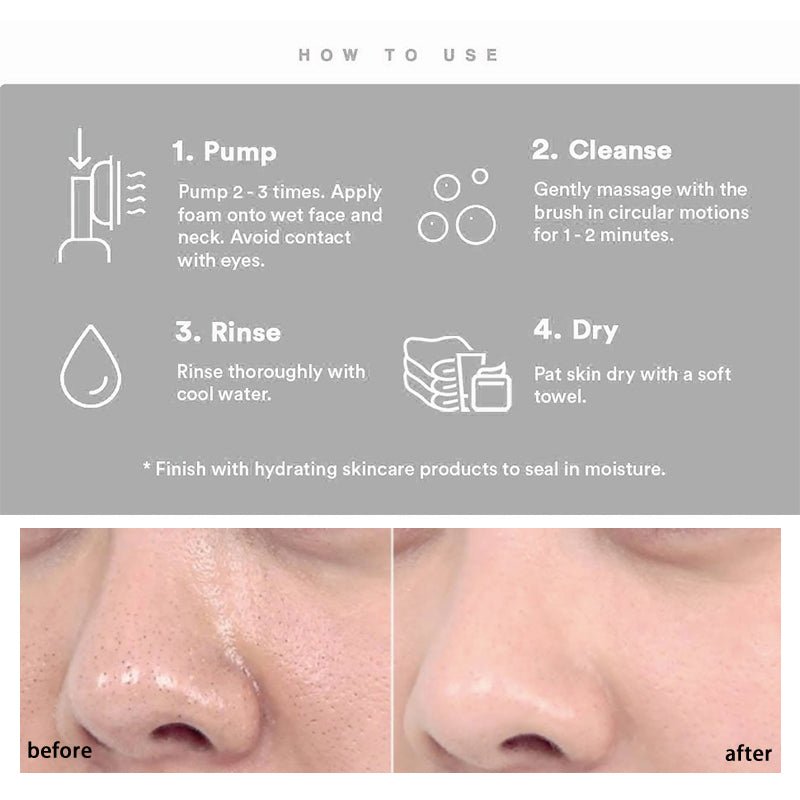 HOW TO USE

1. Pump
Pump 2 - 3 times. Apply foam onto wet face and neck. Avoid contact with eyes.

2. Cleanse
Gently massage with the brush in circular motions for 1 - 2 minutes.

3. Rinse
Rinse thoroughly with cool water.

4. Dry
Pat skin dry with a soft towel.

* Finish with hydrating skincare products to seal in moisture.

before

after