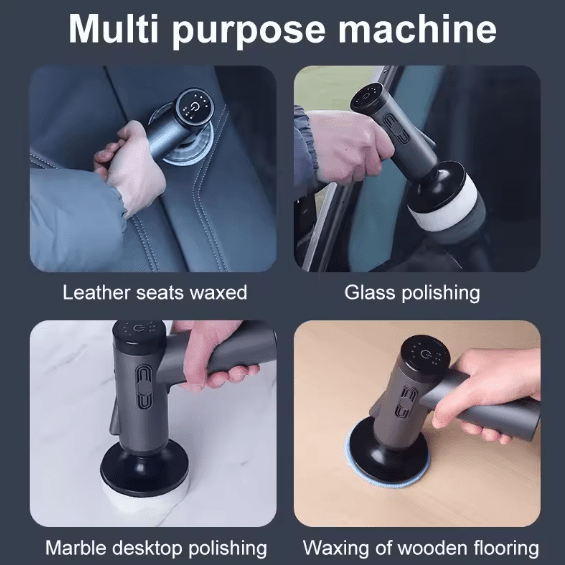 Multi purpose machine

Leather seats waxed

Glass polishing

Marble desktop polishing

Waxing of wooden flooring