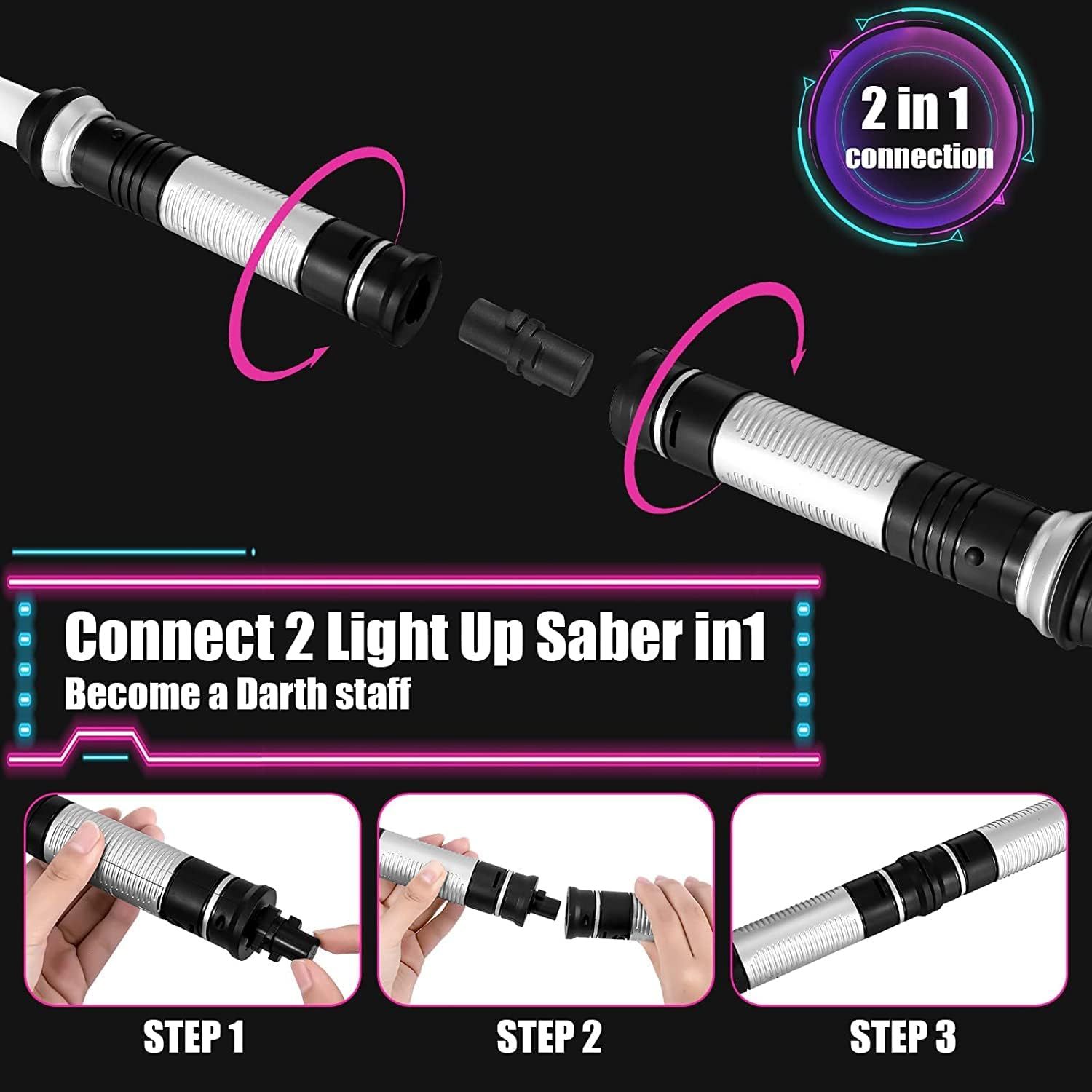 2 in 1
connection

Connect 2 Light Up Saber in1
Become a Darth staff

STEP 1

STEP 2

STEP 3