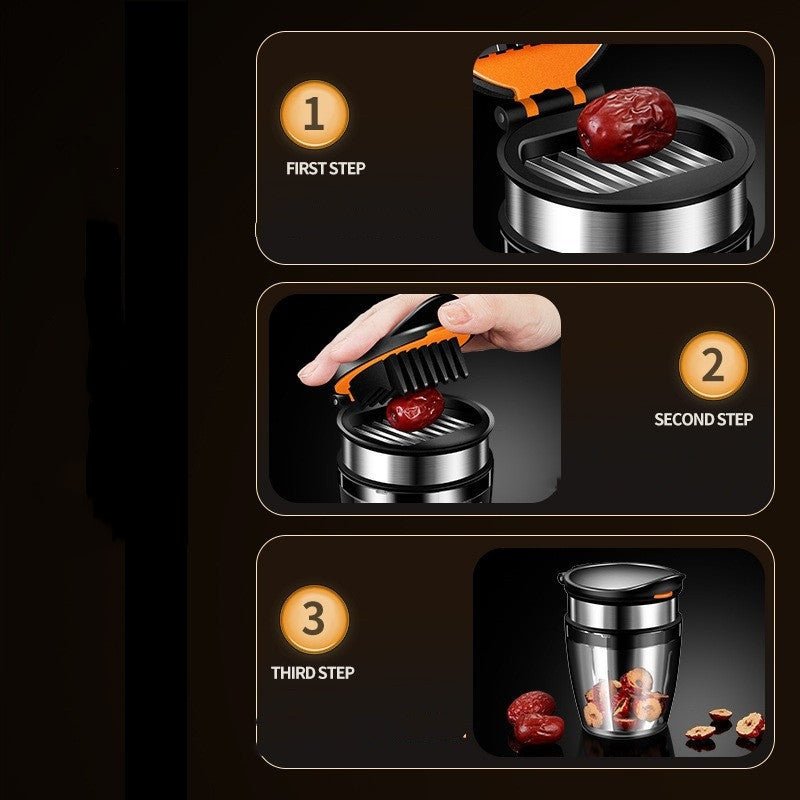 1
FIRST STEP

2
SECOND STEP

3
THIRD STEP