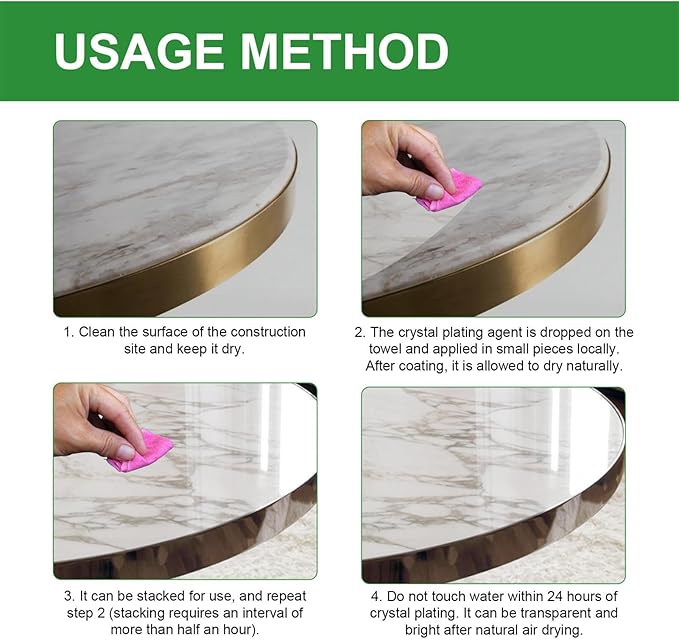 USAGE METHOD

1. Clean the surface of the construction site and keep it dry.

2. The crystal plating agent is dropped on the towel and applied in small pieces locally. After coating, it is allowed to dry naturally.

3. It can be stacked for use, and repeat step 2 (stacking requires an interval of more than half an hour).

4. Do not touch water within 24 hours of crystal plating. It can be transparent and bright after natural air drying.