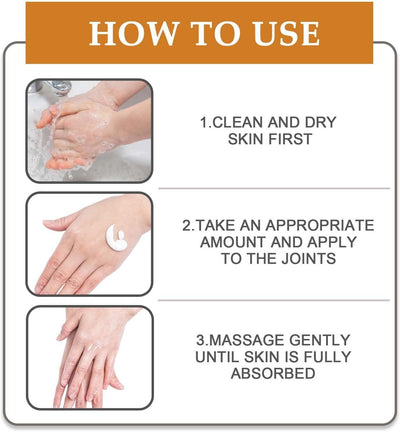 HOW TO USE

1.CLEAN AND DRY SKIN FIRST

2.TAKE AN APPROPRIATE AMOUNT AND APPLY TO THE JOINTS

3.MASSAGE GENTLY UNTIL SKIN IS FULLY ABSORBED