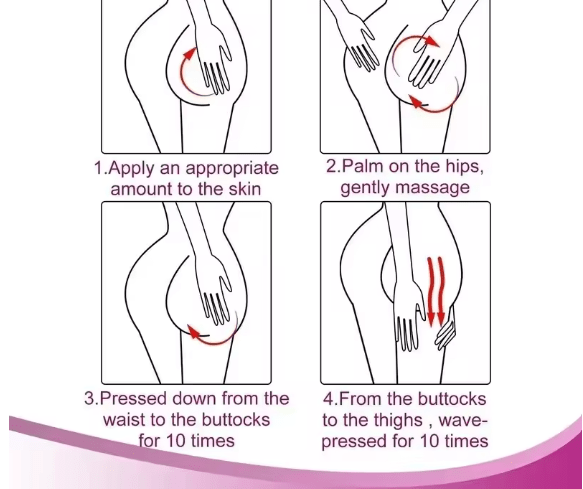 1.Apply an appropriate amount to the skin

2.Palm on the hips, gently massage

3.Pressed down from the waist to the buttocks for 10 times

4.From the buttocks to the thighs , wave-pressed for 10 times