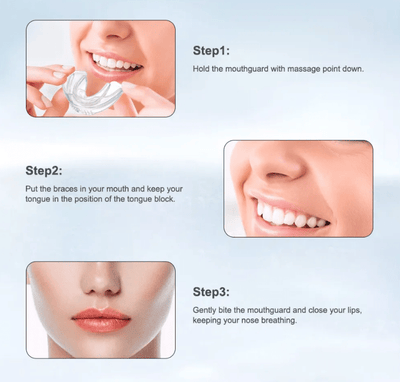 Step1:

Hold the mouthguard with massage point down.

Step2:

Put the braces in your mouth and keep your tongue in the position of the tongue block.

Step3:

Gently bite the mouthguard and close your lips, keeping your nose breathing.