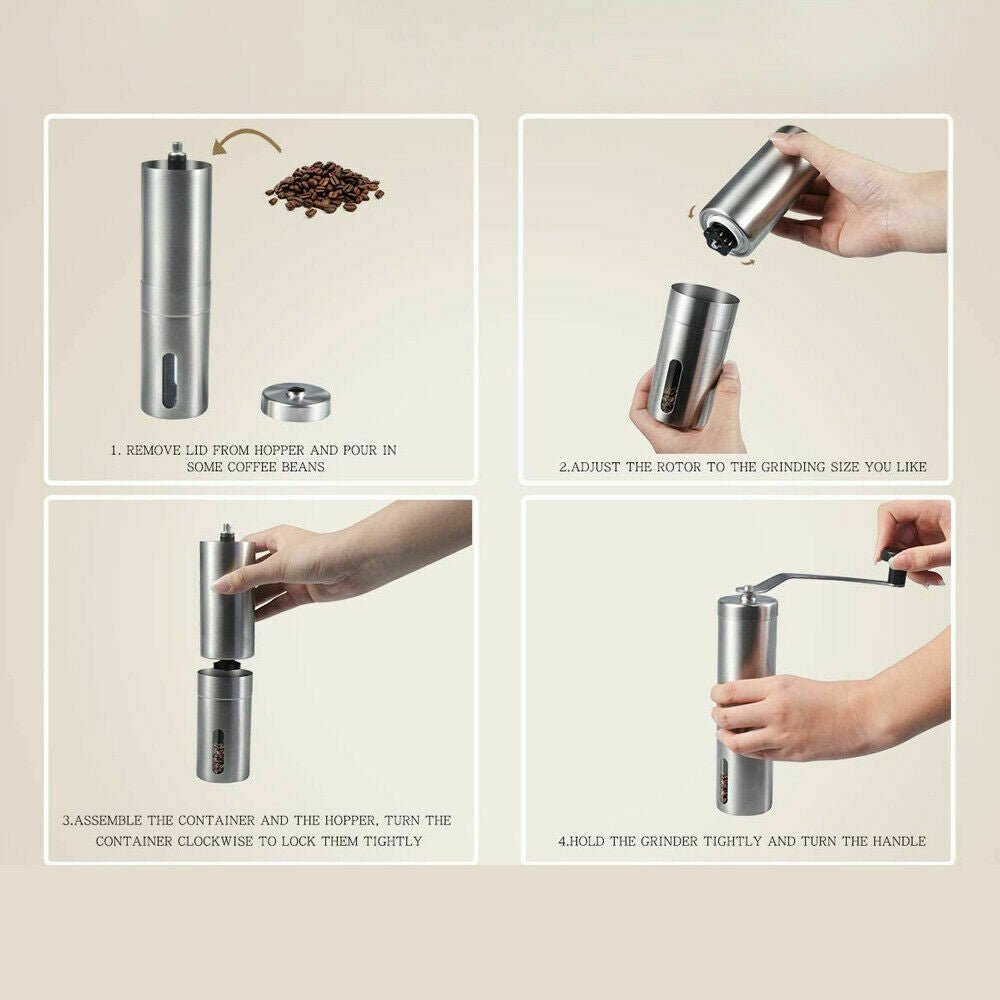 1. REMOVE LID FROM HOPPER AND POUR IN SOME COFFEE BEANS

2.ADJUST THE ROTOR TO THE GRINDING SIZE YOU LIKE

3.ASSEMBLE THE CONTAINER AND THE HOPPER, TURN THE CONTAINER CLOCKWISE TO LOCK THEM TIGHTLY

4.HOLD THE GRINDER TIGHTLY AND TURN THE HANDLE