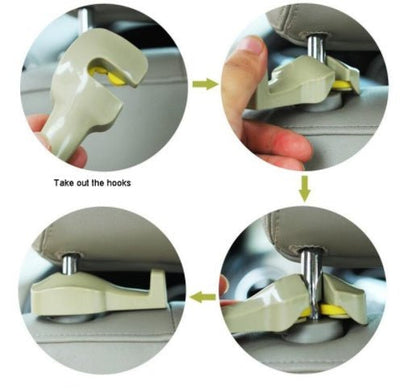 Take out the hooks