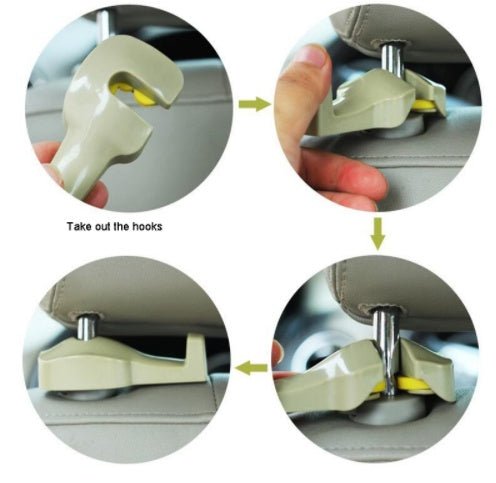 Take out the hooks