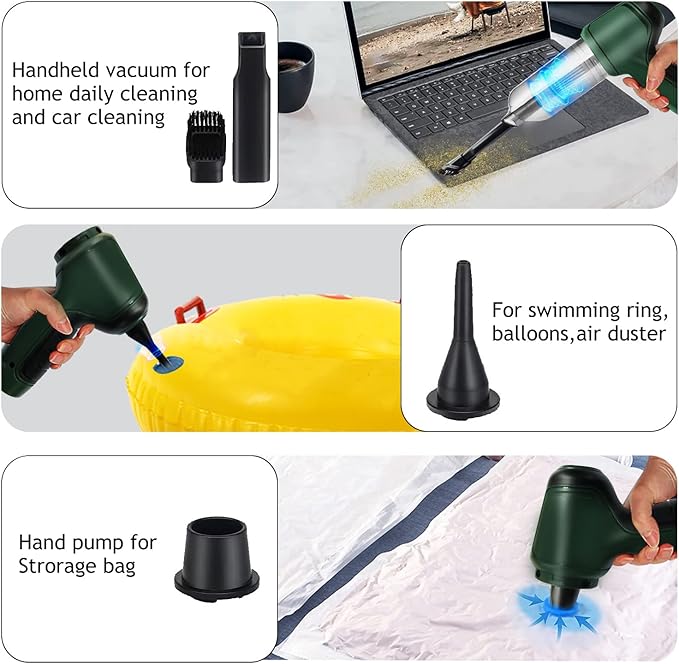 Handheld vacuum for home daily cleaning and car cleaning

For swimming ring, balloons,air duster

Hand pump for Strorage bag