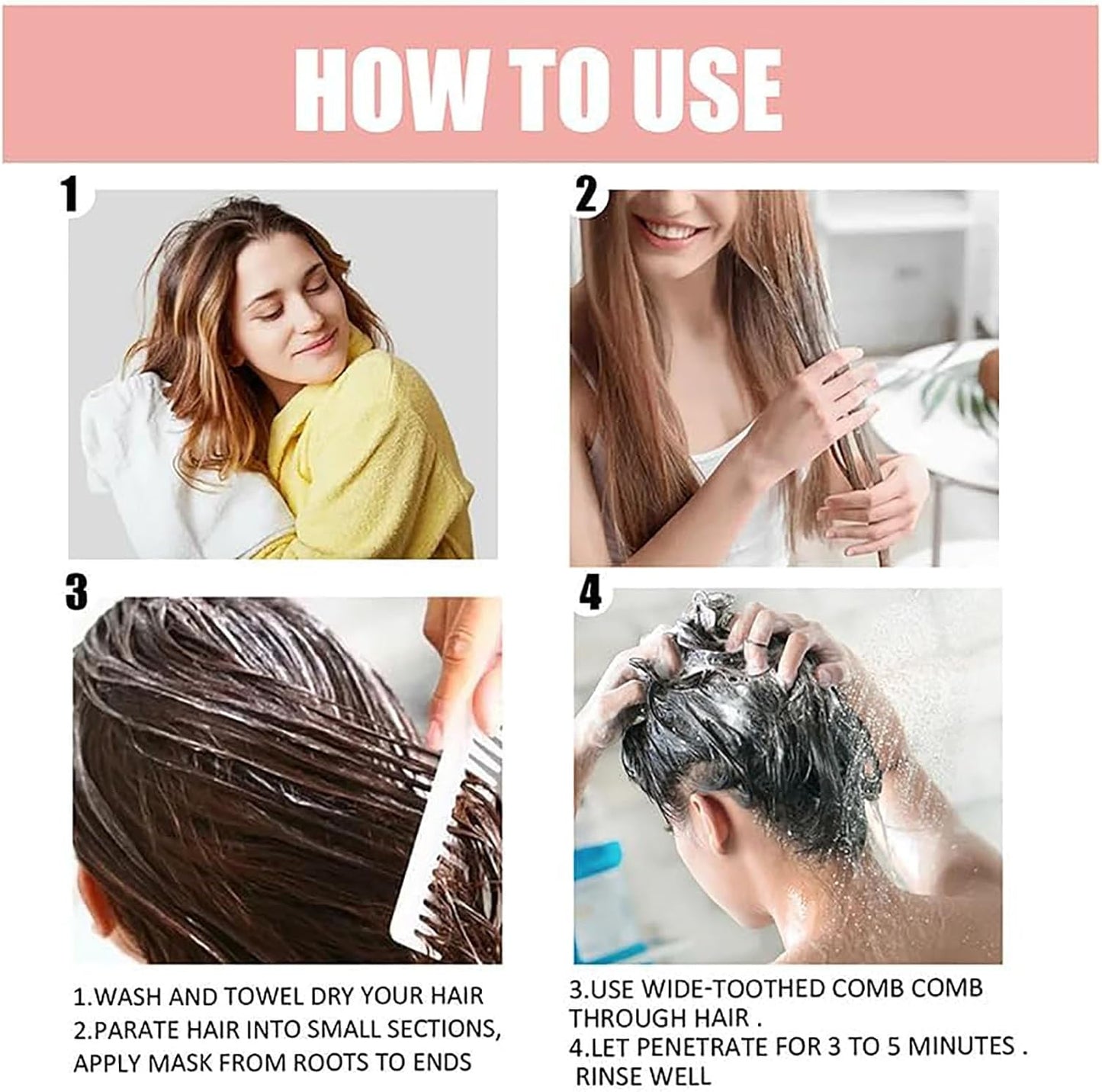 HOW TO USE

1

2

3

4

1.WASH AND TOWEL DRY YOUR HAIR
2.PARATE HAIR INTO SMALL SECTIONS, APPLY MASK FROM ROOTS TO ENDS

3.USE WIDE-TOOTHED COMB COMB THROUGH HAIR .
4.LET PENETRATE FOR 3 TO 5 MINUTES . RINSE WELL