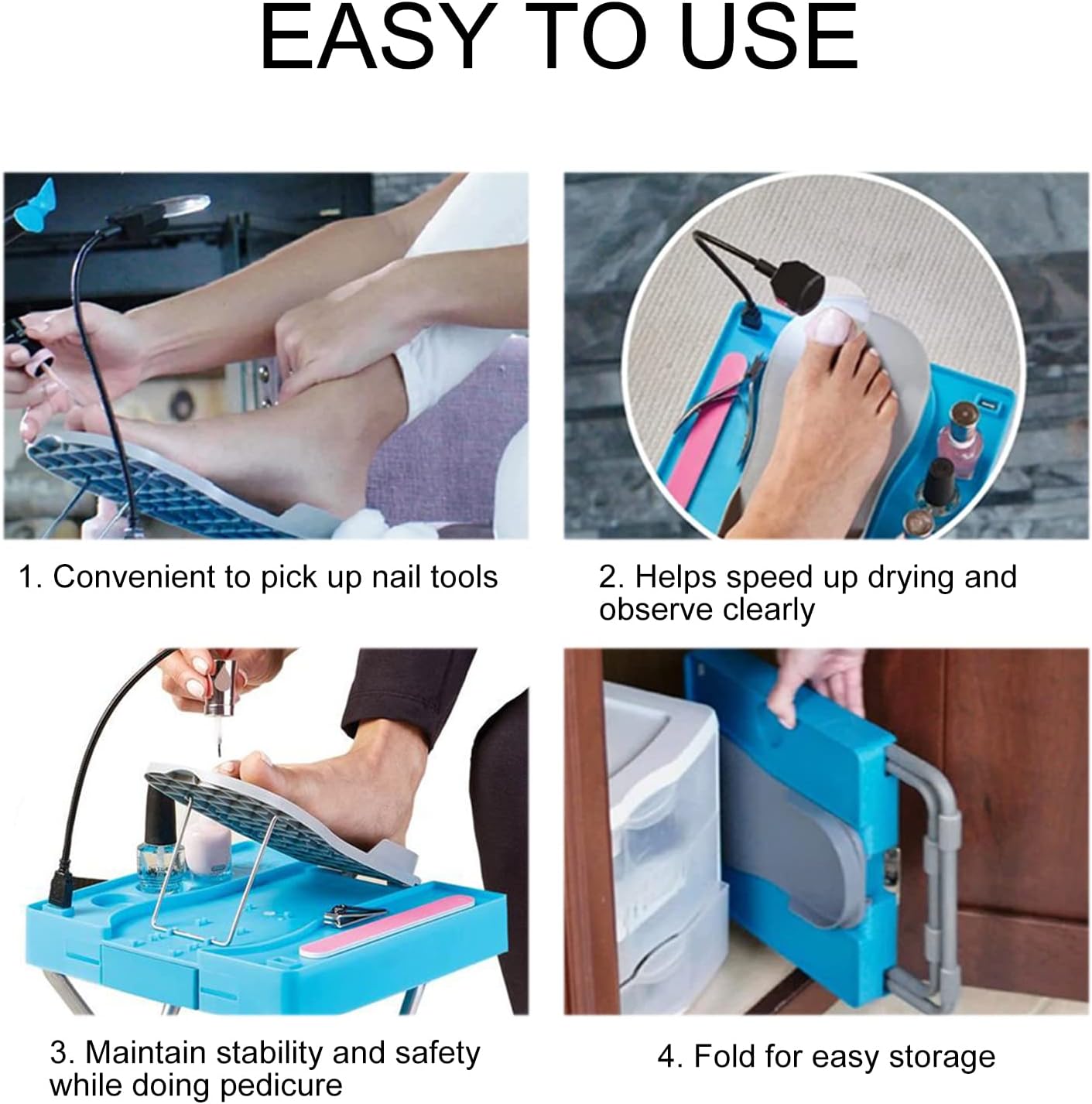 EASY TO USE

1. Convenient to pick up nail tools

2. Helps speed up drying and observe clearly

3. Maintain stability and safety while doing pedicure

4. Fold for easy storage