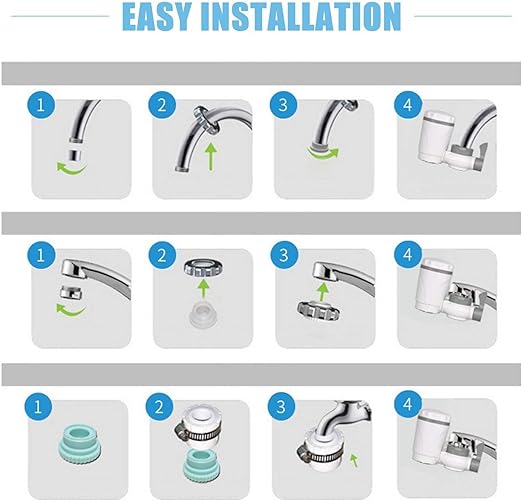 EASY INSTALLATION

1
2
3
4

1
2
3
4

1
2
3
4