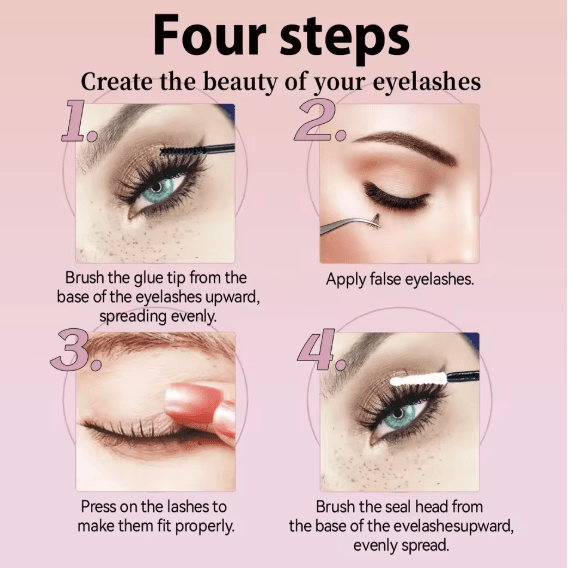 Four steps

Create the beauty of your eyelashes

1.

Brush the glue tip from the base of the eyelashes upward, spreading evenly.

2.

Apply false eyelashes.

3.

Press on the lashes to make them fit properly.

4.

Brush the seal head from the base of the evelashesupward, evenly spread.