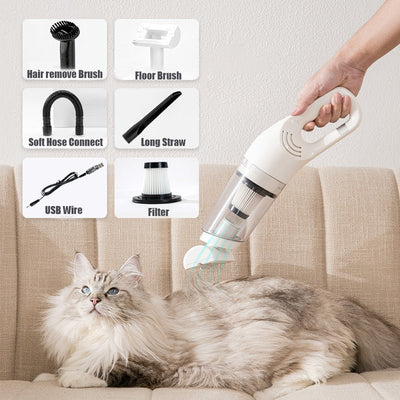 Hair remove Brush
Floor Brush
Soft Hose Connect
Long Straw
USB Wire
Filter