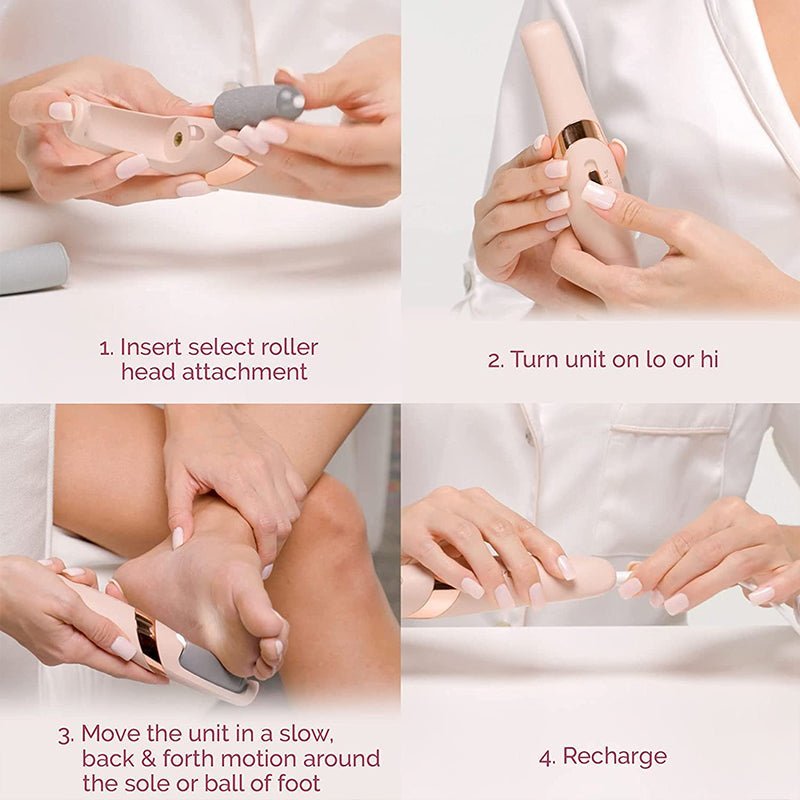 1. Insert select roller head attachment

2. Turn unit on lo or hi

3. Move the unit in a slow, back & forth motion around the sole or ball of foot

4. Recharge