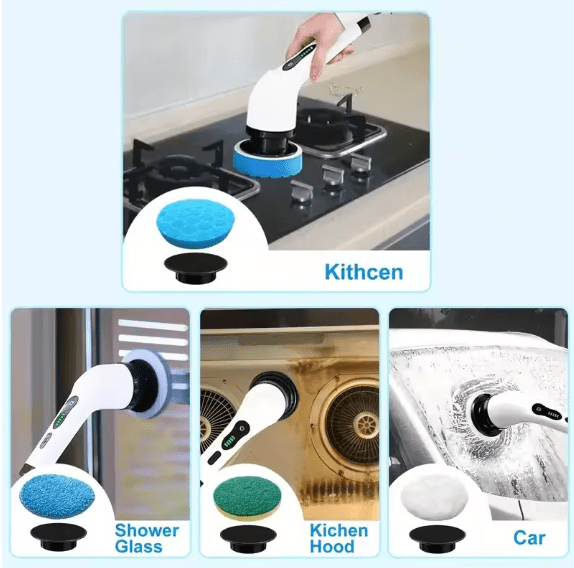 Kithcen

Shower Glass

Kichen Hood

Car