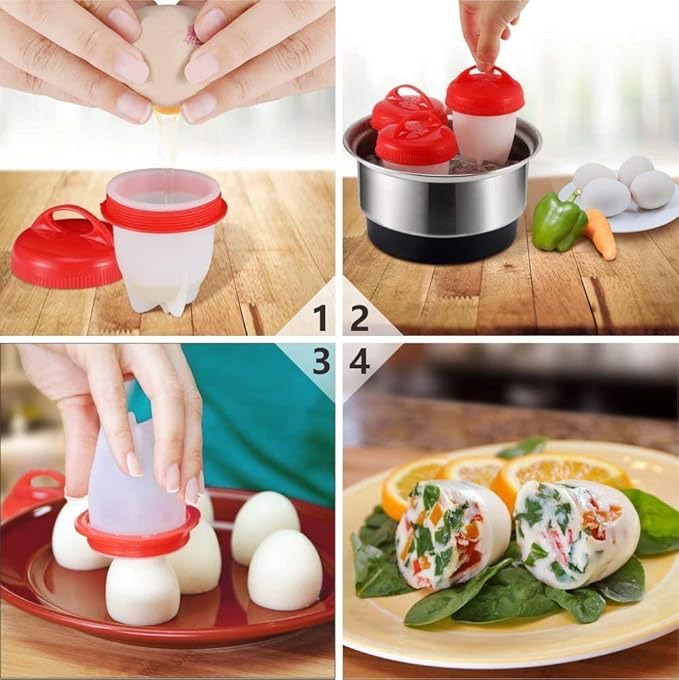 1 2
3 4