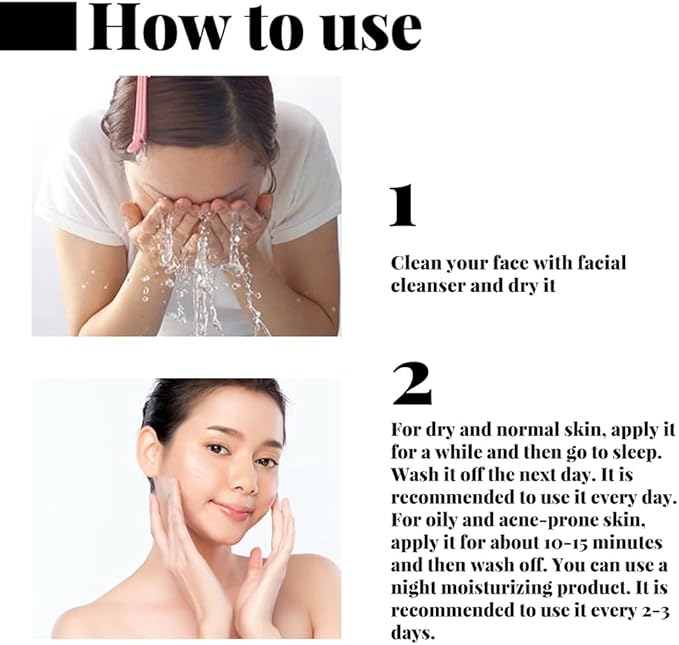 How to use

1

Clean your face with facial cleanser and dry it

2

For dry and normal skin, apply it for a while and then go to sleep. Wash it off the next day. It is recommended to use it every day. For oily and acne-prone skin, apply it for about 10-15 minutes and then wash off. You can use a night moisturizing product. It is recommended to use it every 2-3 days.