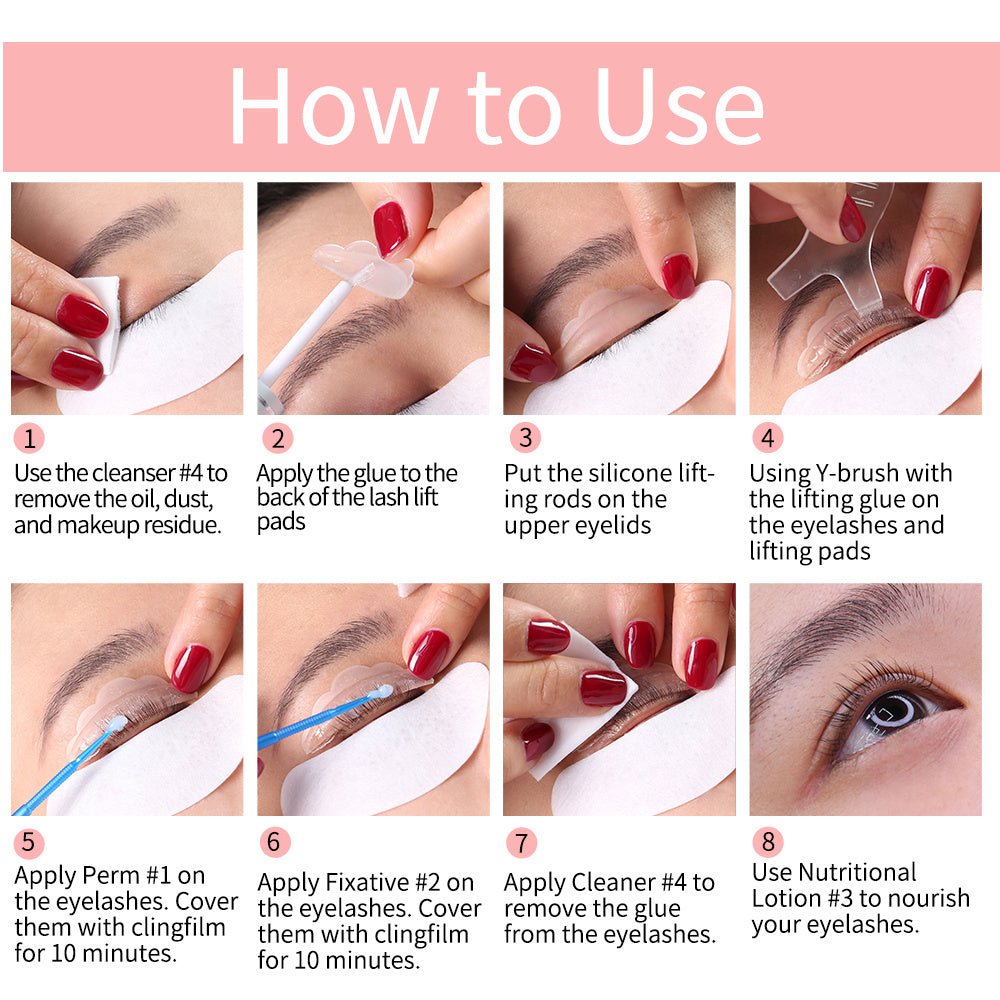 How to Use

1
Use the cleanser #4 to remove the oil, dust, and makeup residue.

2
Apply the glue to the back of the lash lift pads

3
Put the silicone lifting rods on the upper eyelids

4
Using Y-brush with the lifting glue on the eyelashes and lifting pads

5
Apply Perm #1 on the eyelashes. Cover them with clingfilm for 10 minutes.

6
Apply Fixative #2 on the eyelashes. Cover them with clingfilm for 10 minutes.

7
Apply Cleaner #4 to remove the glue from the eyelashes.

8
Use Nutritional Lotion #3 to nourish your eyelashes.